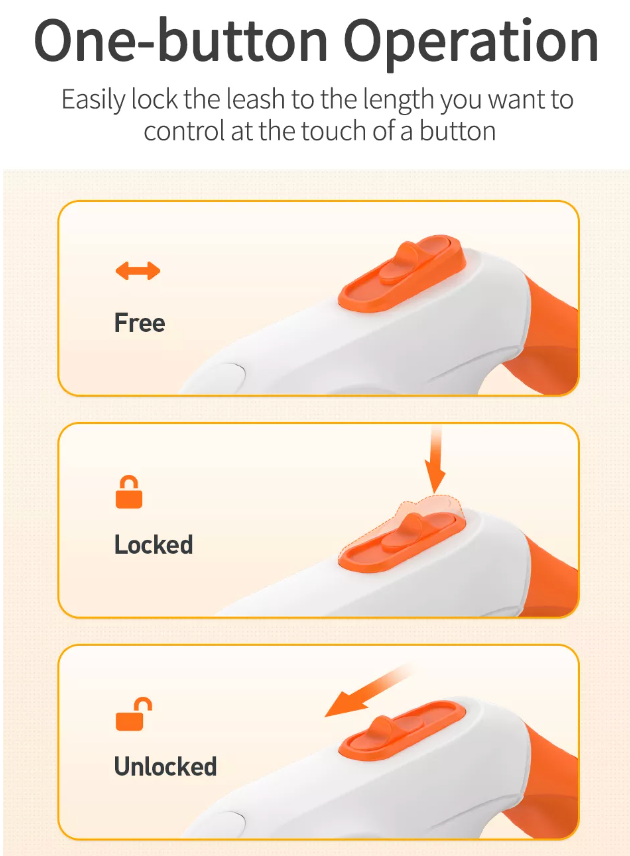 One-button Operation

Easily lock the leash to the length you want to control at the touch of a button

Free

Locked

Unlocked