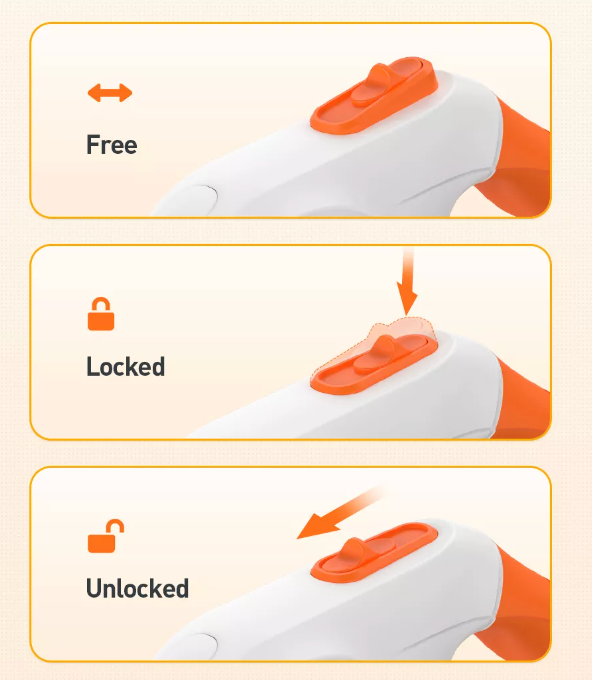 Free

Locked

Unlocked